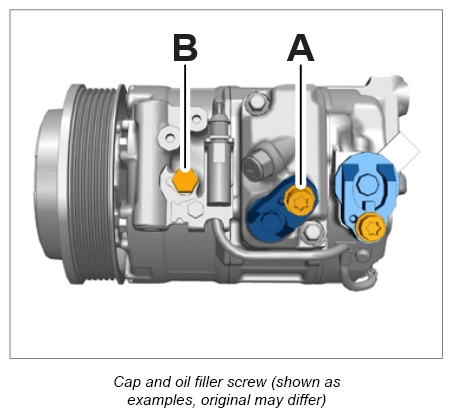 B
A

Cap and oil filler screw (shown as examples, original may differ)