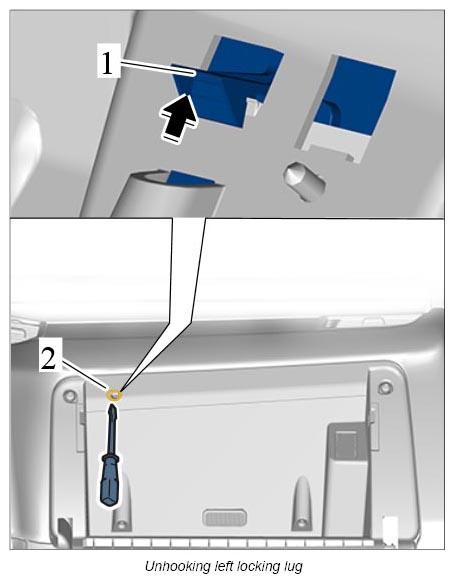 1

2

Unhooking left locking lug