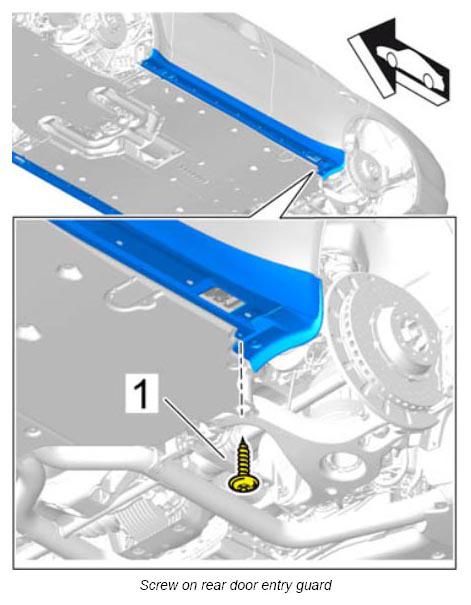 1

Screw on rear door entry guard