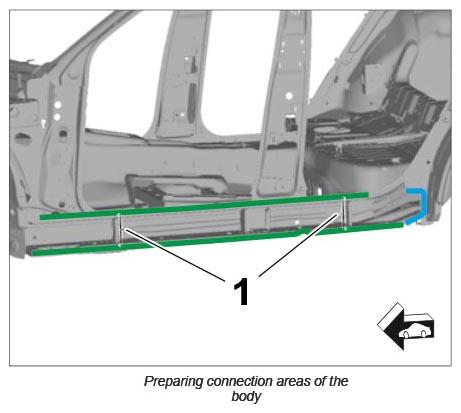 1

Preparing connection areas of the body