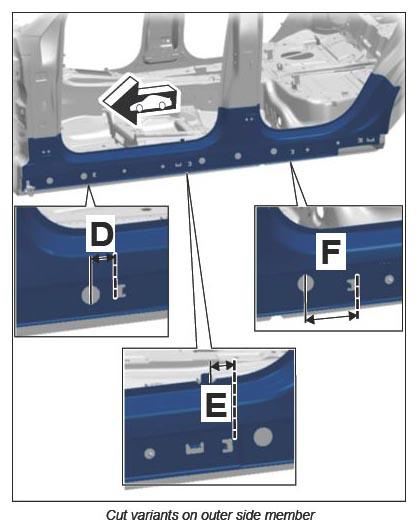 D

F

E

Cut variants on outer side member