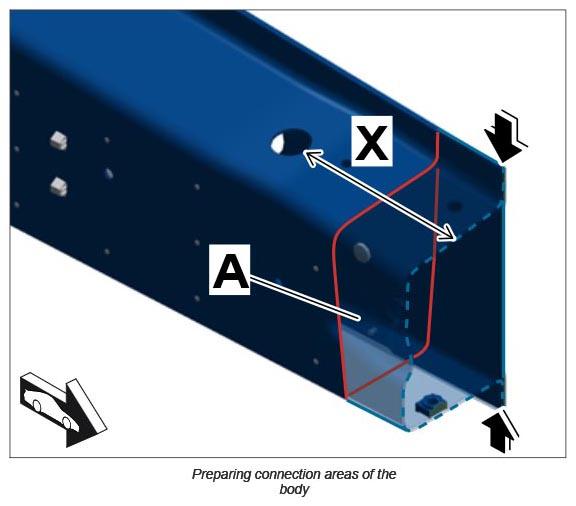 X

A

Preparing connection areas of the body