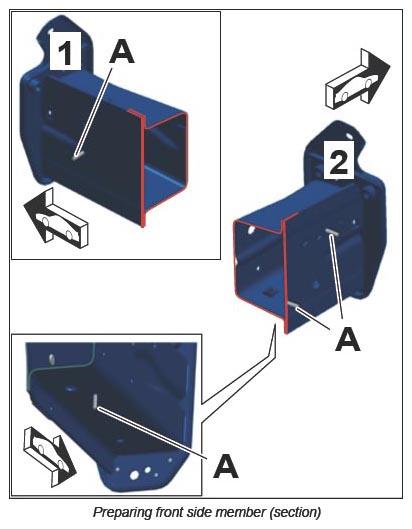 1
A
2
A
A
Preparing front side member (section)