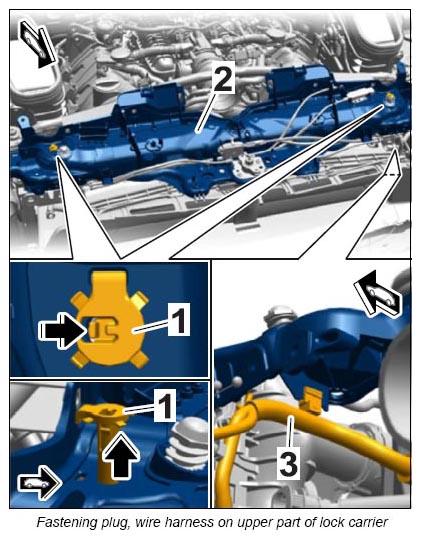 2

1

1

3

Fastening plug, wire harness on upper part of lock carrier