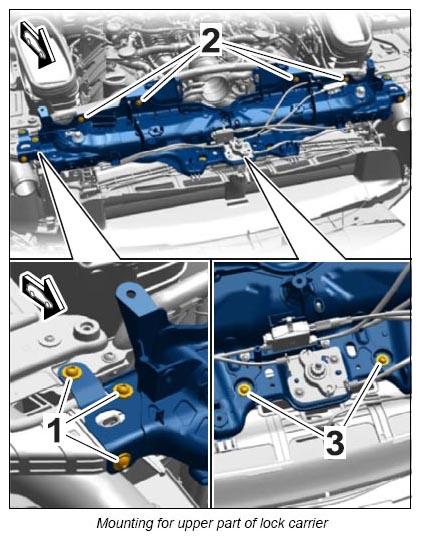 2

1

3

Mounting for upper part of lock carrier