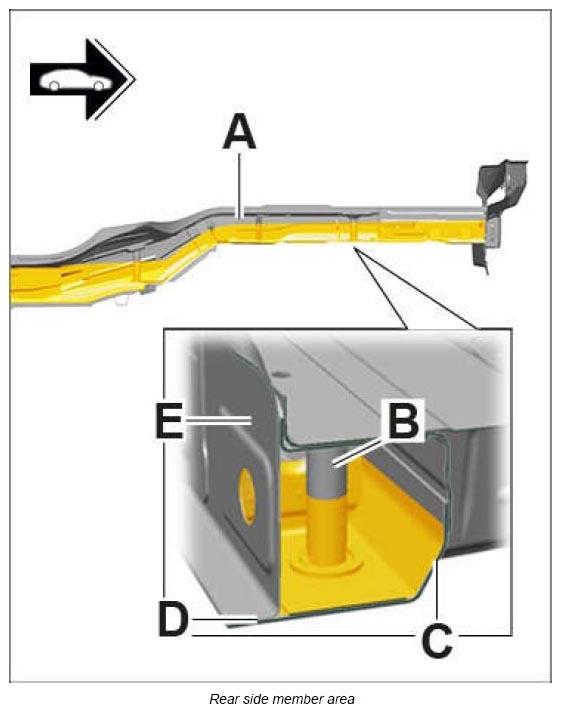 A

E

B

D

C

Rear side member area