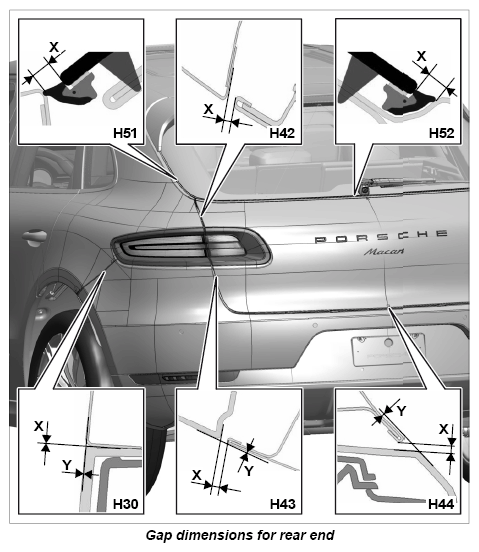 X
H51

X
H42

X
H52

PORSCHE
Macan

X
Y
H30

X
Y
H43

Y
X
H44

Gap dimensions for rear end