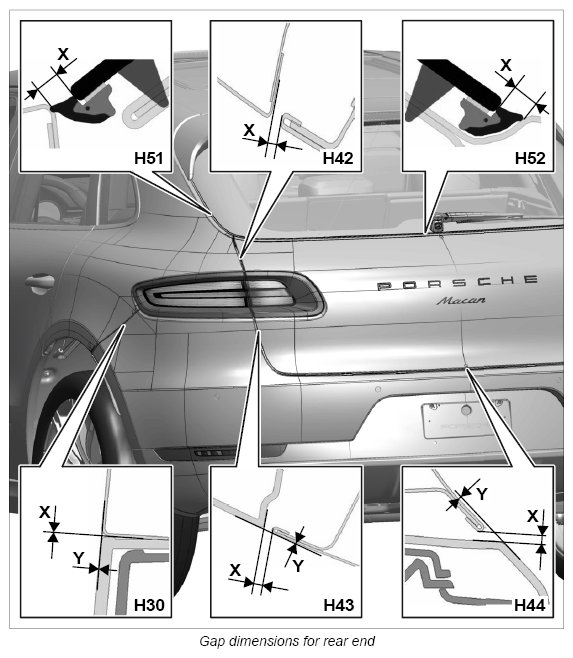 X
H51

X
H42

X
H52

PORSCHE
Macan

X
Y
H30

X
Y
H43

Y
X
H44

Gap dimensions for rear end