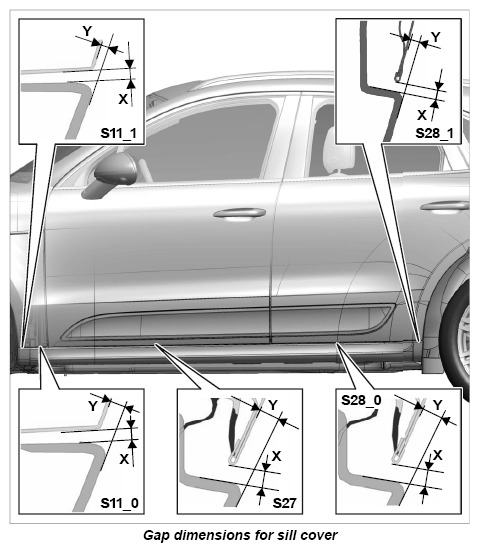 Y
X
S11_1

Y
X
S28_1

Y
X
S11_0

Y
X
S27

S28_0
Y
X

Gap dimensions for sill cover