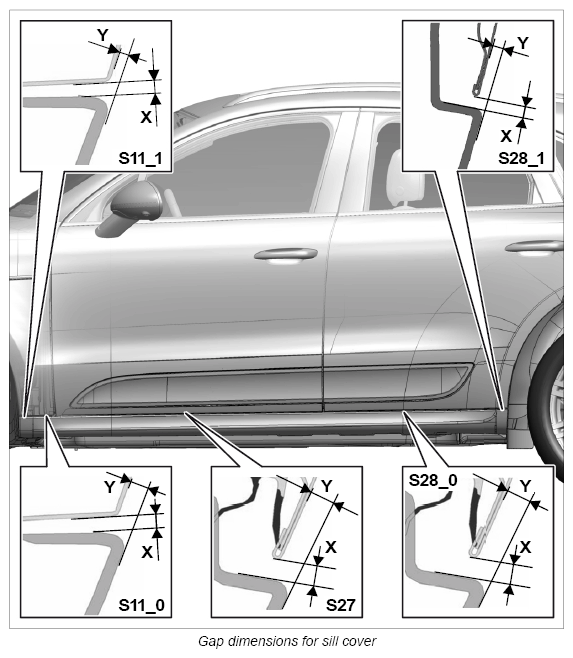 Y
X
S11_1

Y
X
S28_1

Y
X
S11_0

Y
X
S27

S28_0
Y
X

Gap dimensions for sill cover