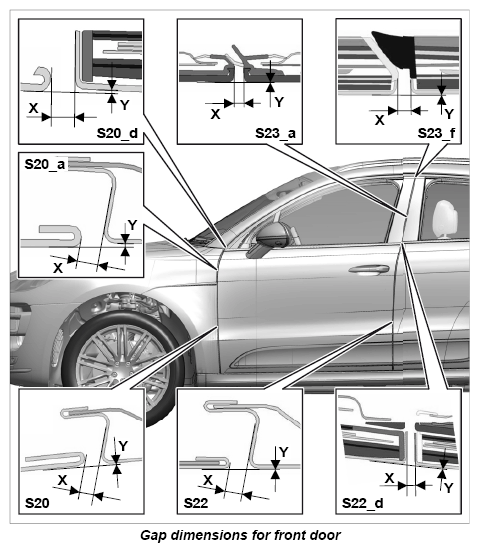 X
Y
S20_d

X
Y
S23_a

X
Y
S23_f

S20_a
Y
X

Y
X
S20

Y
X
S22

X
Y
S22_d

Gap dimensions for front door