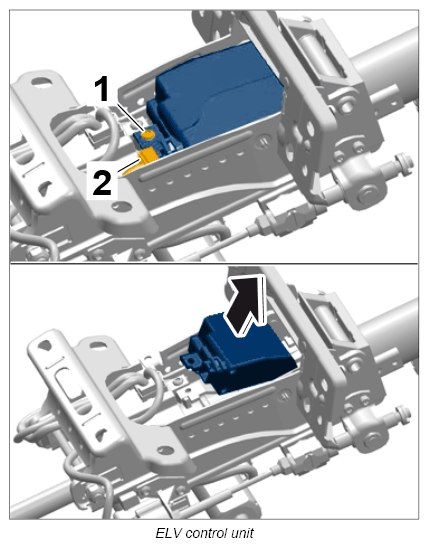 1
2
ELV control unit