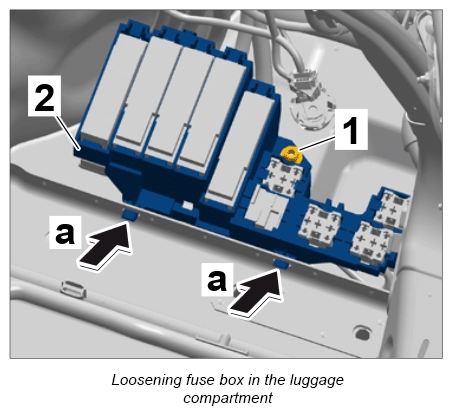 2

1

a

a

Loosening fuse box in the luggage compartment