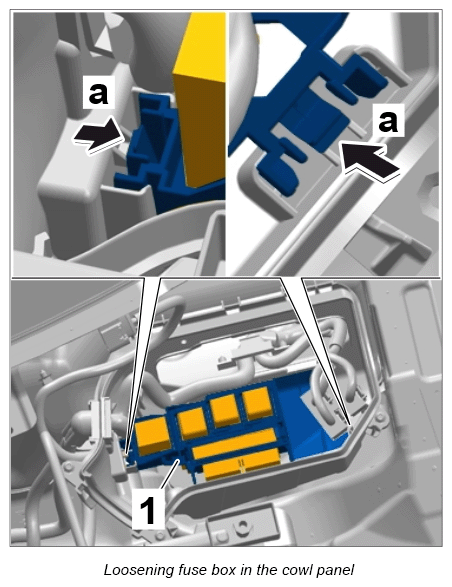 a

a

1

Loosening fuse box in the cowl panel