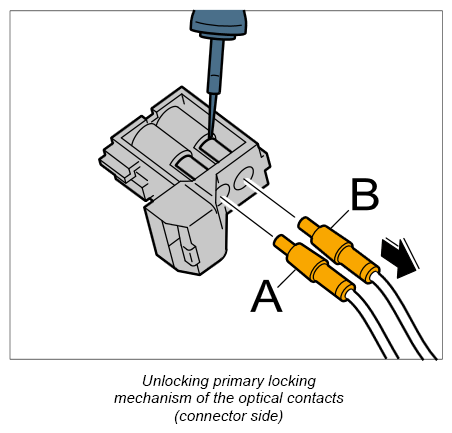 B

A

Unlocking primary locking mechanism of the optical contacts (connector side)