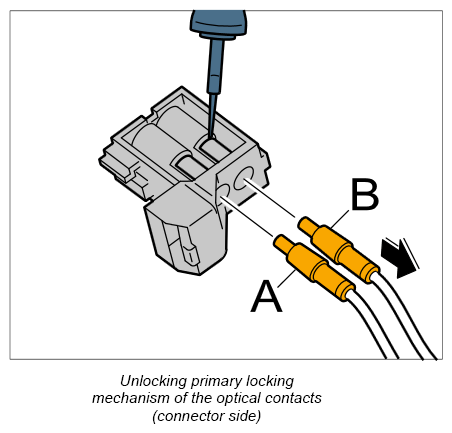 B

A

Unlocking primary locking mechanism of the optical contacts (connector side)