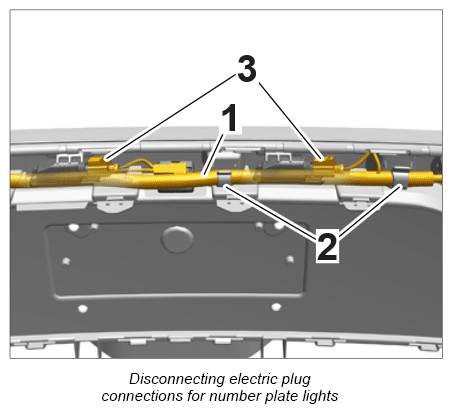 3

1

2

Disconnecting electric plug connections for number plate lights