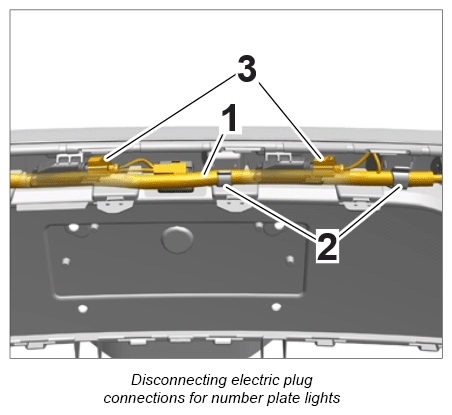 3
1
2

Disconnecting electric plug connections for number plate lights