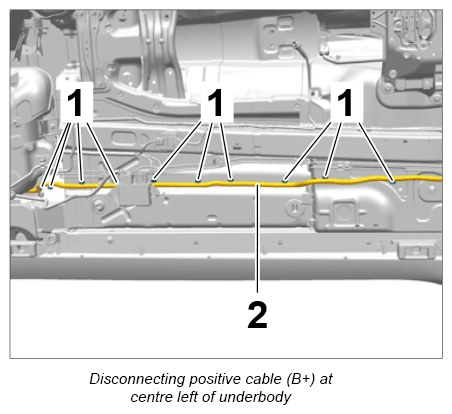 1
1
1
2

Disconnecting positive cable (B+) at centre left of underbody