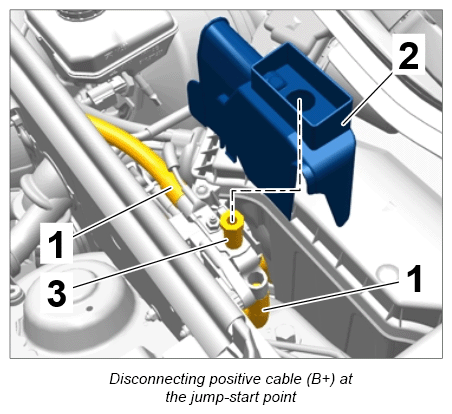 2

1

3

1

Disconnecting positive cable (B+) at the jump-start point