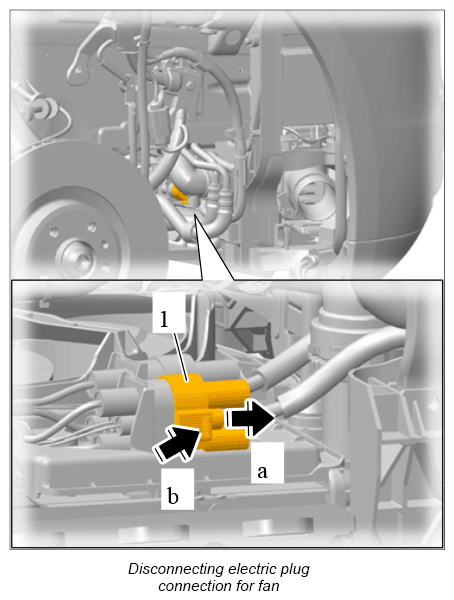 1

a

b

Disconnecting electric plug connection for fan