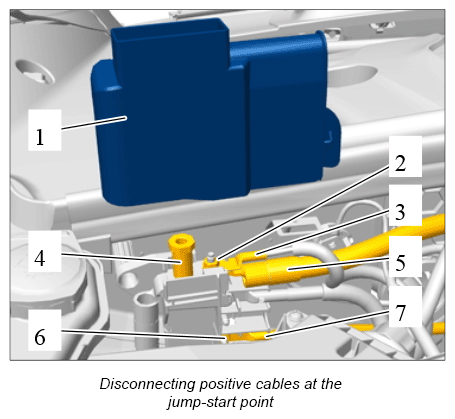 1
2
3
4
5
6
7

Disconnecting positive cables at the jump-start point