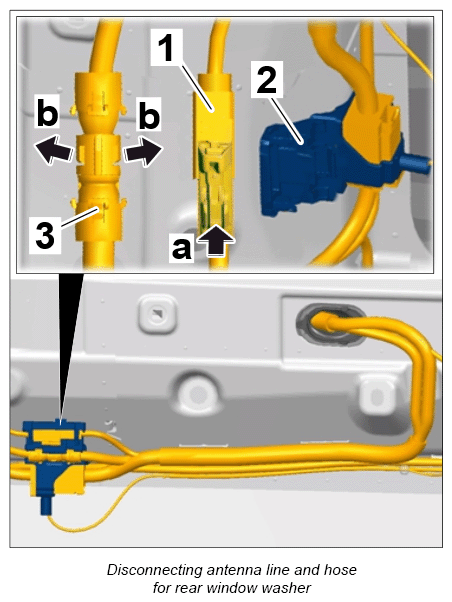 1
2
b
b
3
a

Disconnecting antenna line and hose for rear window washer