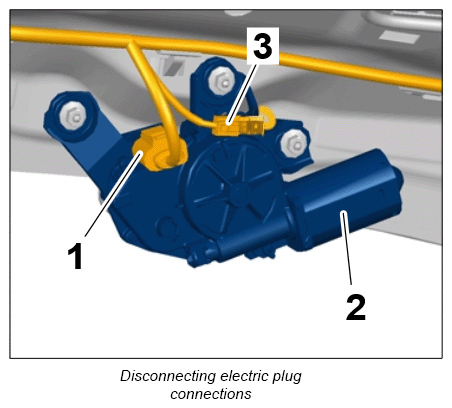 3

1

2

Disconnecting electric plug connections