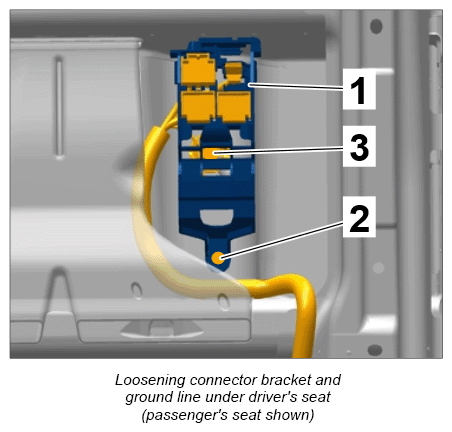 1
3
2

Loosening connector bracket and ground line under driver's seat (passenger's seat shown)