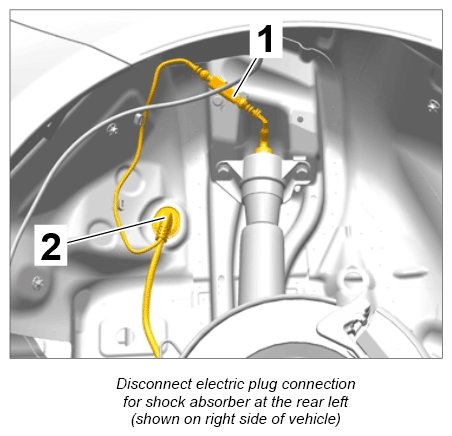 1

2

Disconnect electric plug connection for shock absorber at the rear left (shown on right side of vehicle)