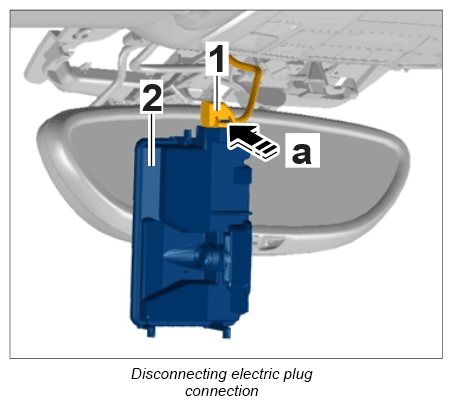 1
2
a

Disconnecting electric plug connection