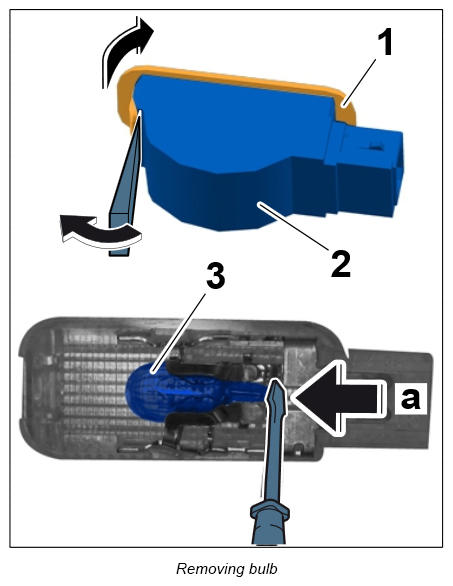 1
2
3
a
Removing bulb