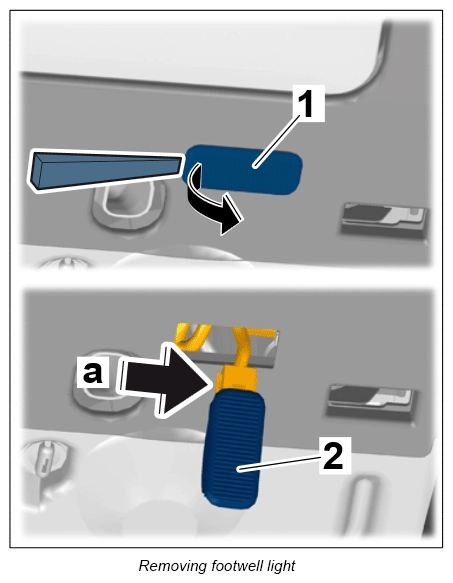 1

a

2

Removing footwell light