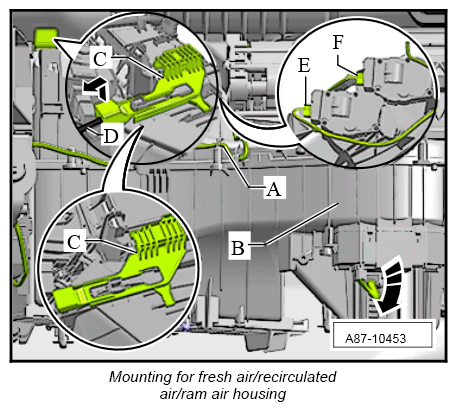 C
F
E
D
A
C
B
A87-10453

Mounting for fresh air/recirculated air/ram air housing