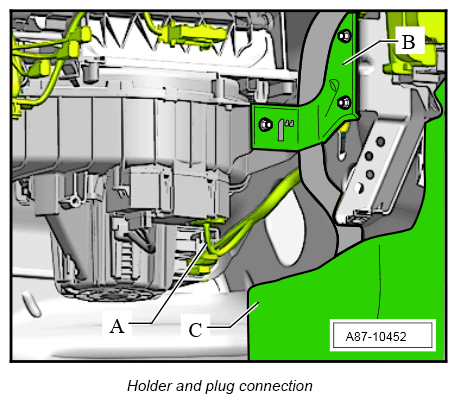 B

A

C

A87-10452

Holder and plug connection