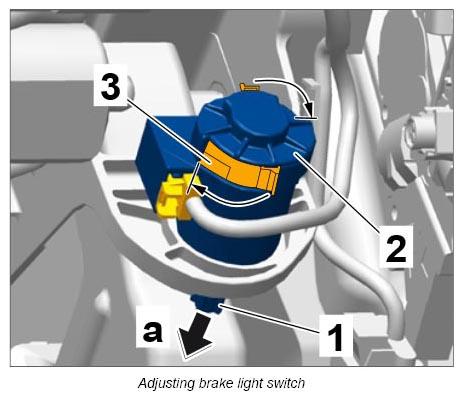 3
2
a
1
Adjusting brake light switch