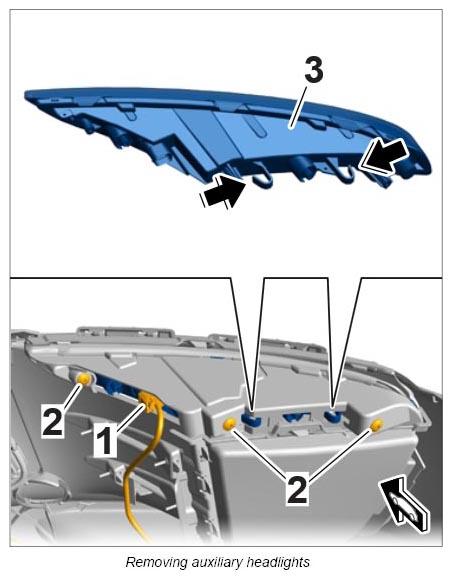 3

2
1
2

Removing auxiliary headlights