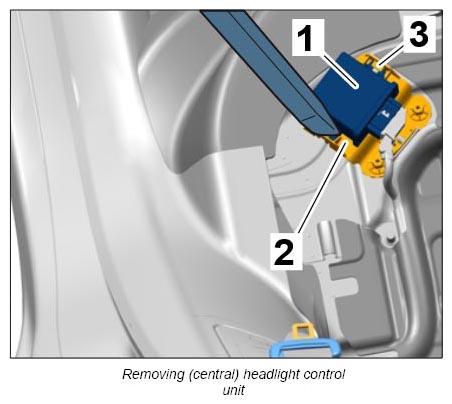 1
3
2

Removing (central) headlight control unit