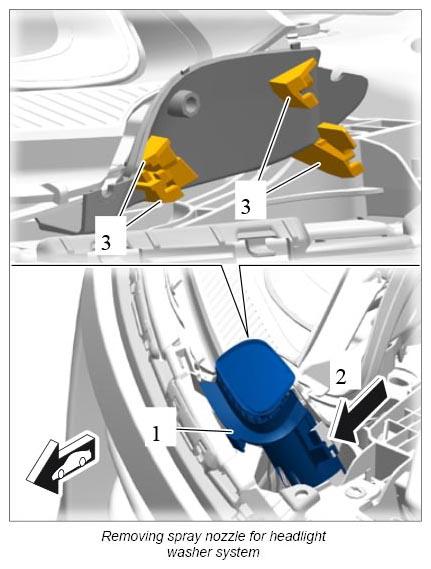 3

3

2

1

Removing spray nozzle for headlight washer system