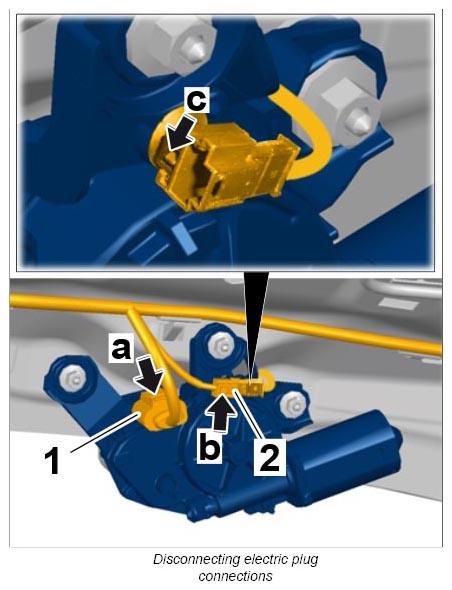 c

a

1

b

2

Disconnecting electric plug connections