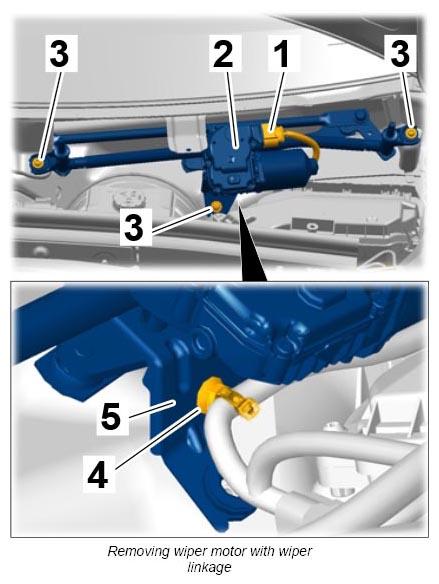 3
2
1
3
3
5
4
Removing wiper motor with wiper linkage