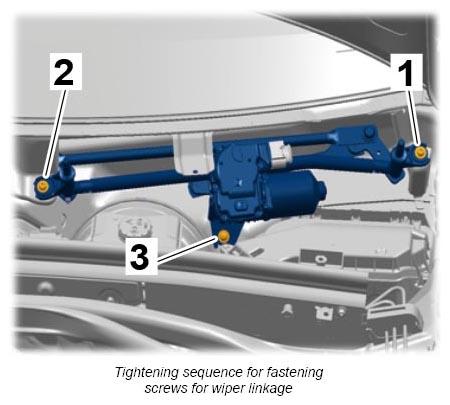 2

1

3

Tightening sequence for fastening screws for wiper linkage