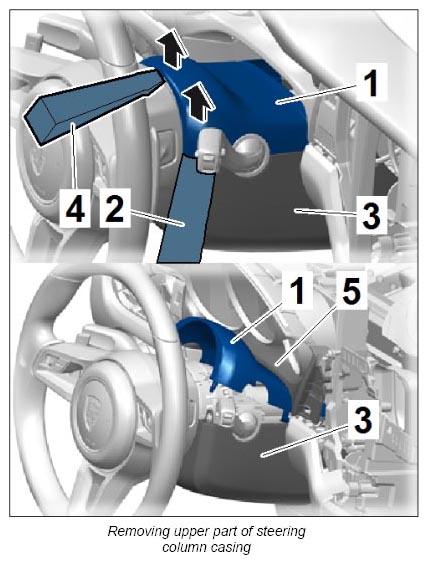 1
4
2
3
1
5
3

Removing upper part of steering column casing