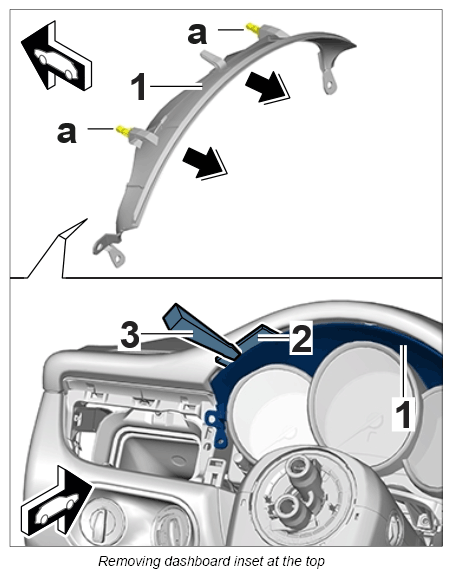 a

1

a

3

2

1

Removing dashboard inset at the top