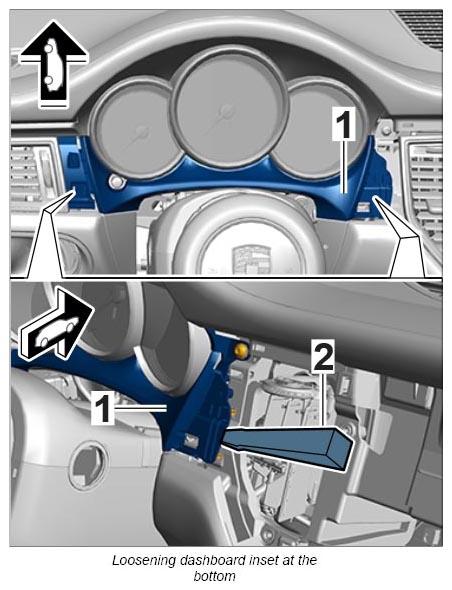 1

1

2

Loosening dashboard inset at the bottom