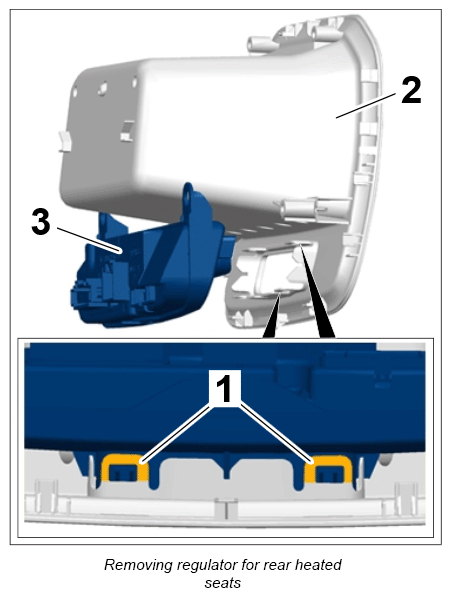 2

3

1

Removing regulator for rear heated seats