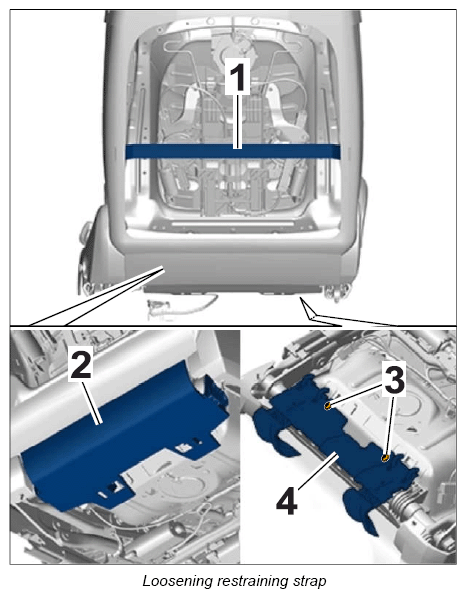 1

2

3

4

Loosening restraining strap