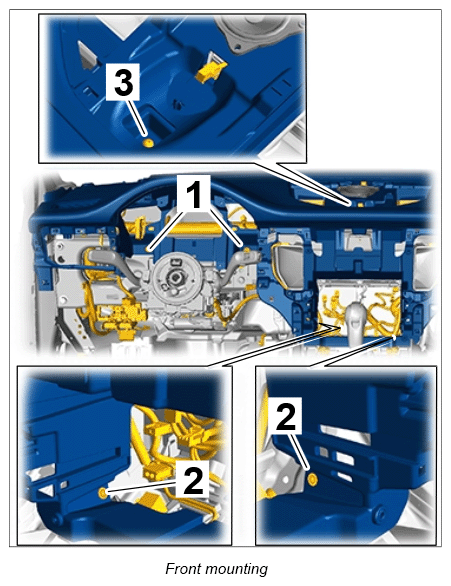 3

1

2

2

Front mounting