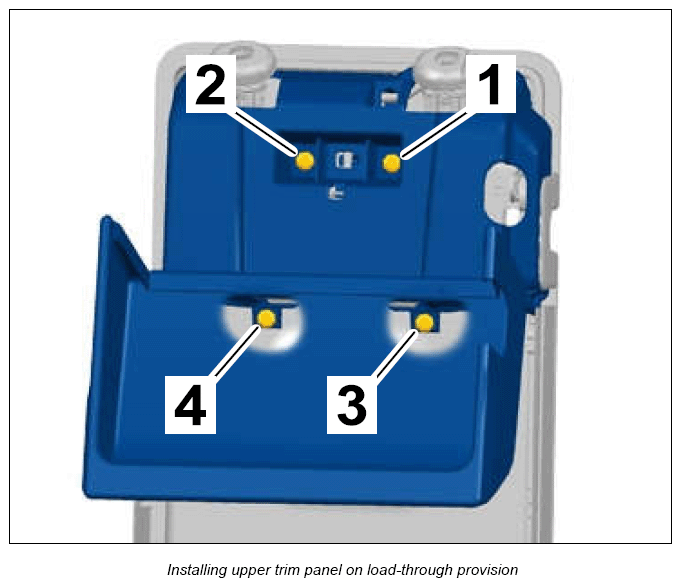 2
1
4
3

Installing upper trim panel on load-through provision