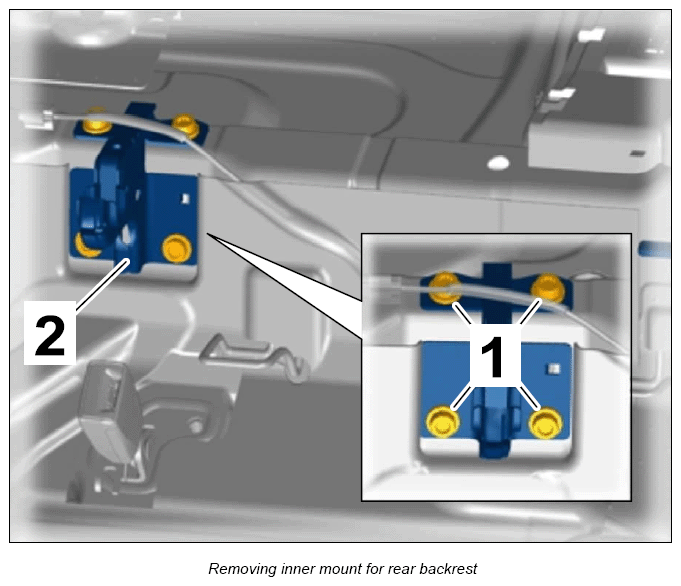 2

1

Removing inner mount for rear backrest